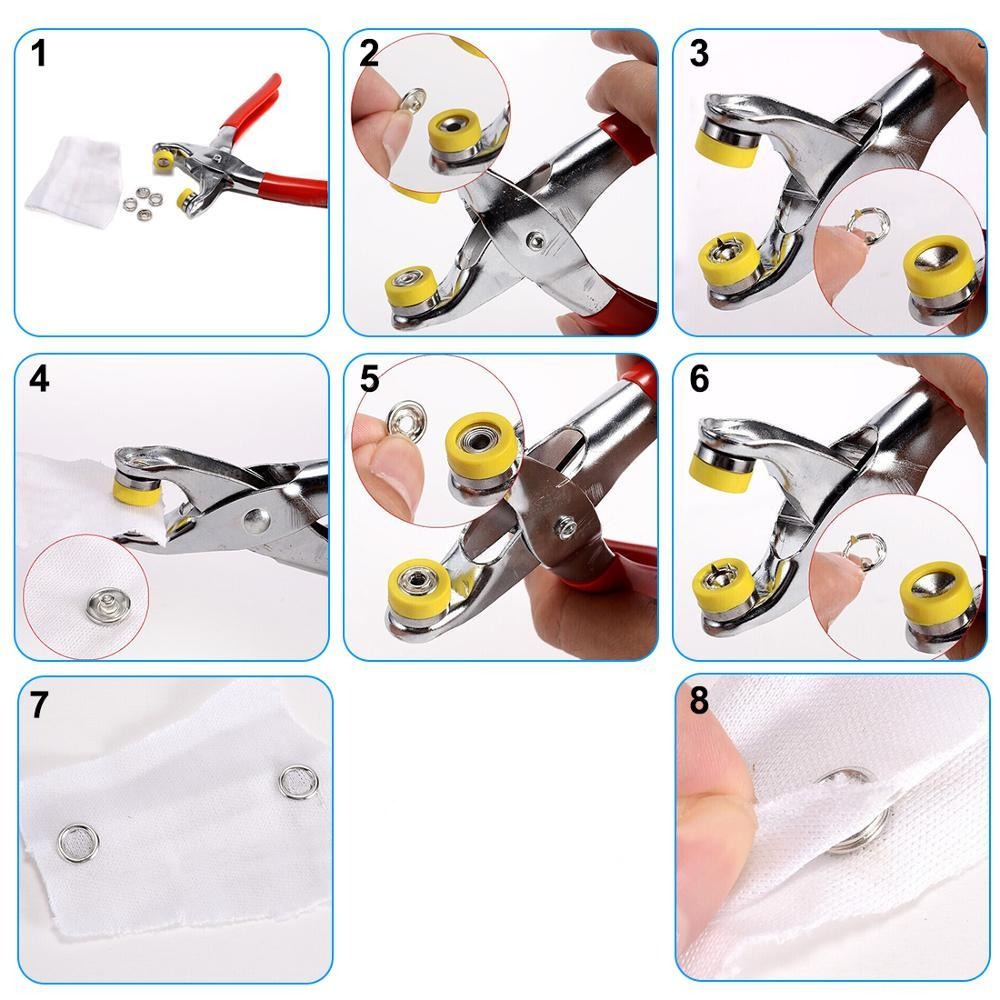 1
2
3
4
5
6
7
8